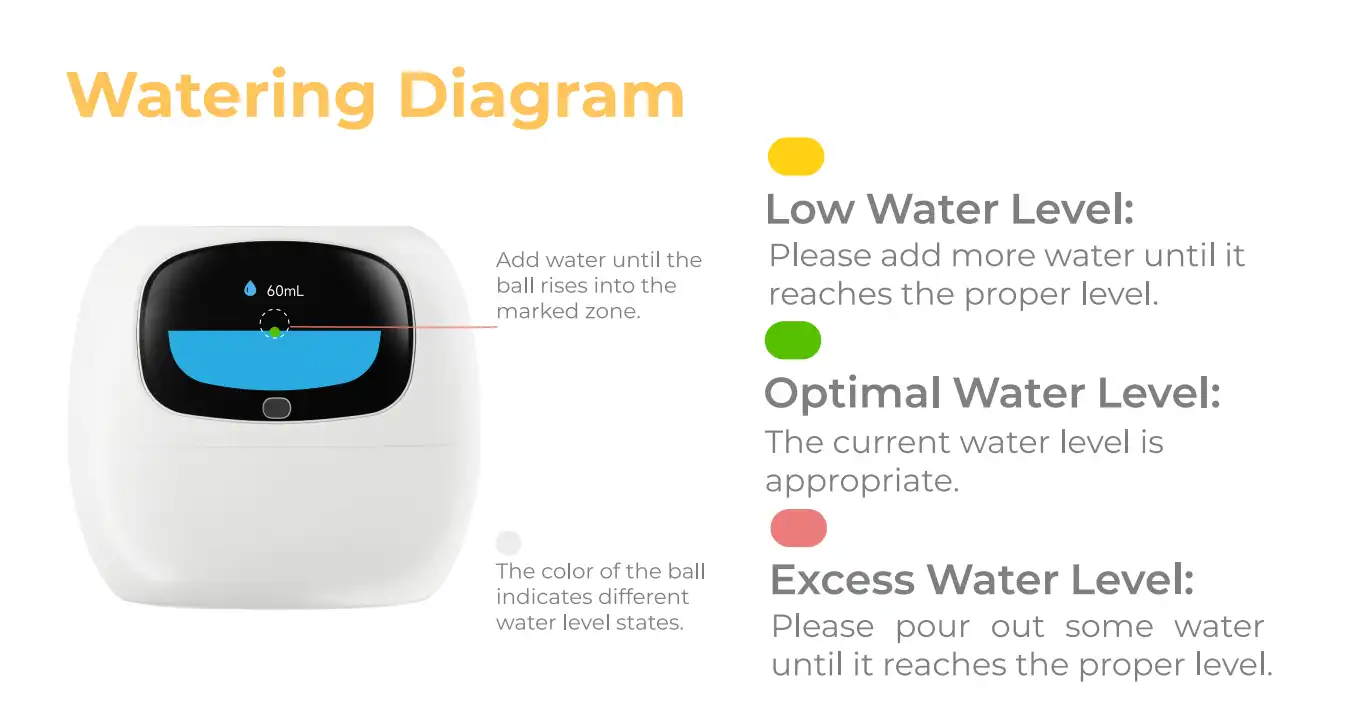 Watering Diagram

60mL

Add water until the ball rises into the marked zone.

The color of the ball indicates different water level states.

Low Water Level:
Please add more water until it reaches the proper level.

Optimal Water Level:
The current water level is appropriate.

Excess Water Level:
Please pour out some water until it reaches the proper level.